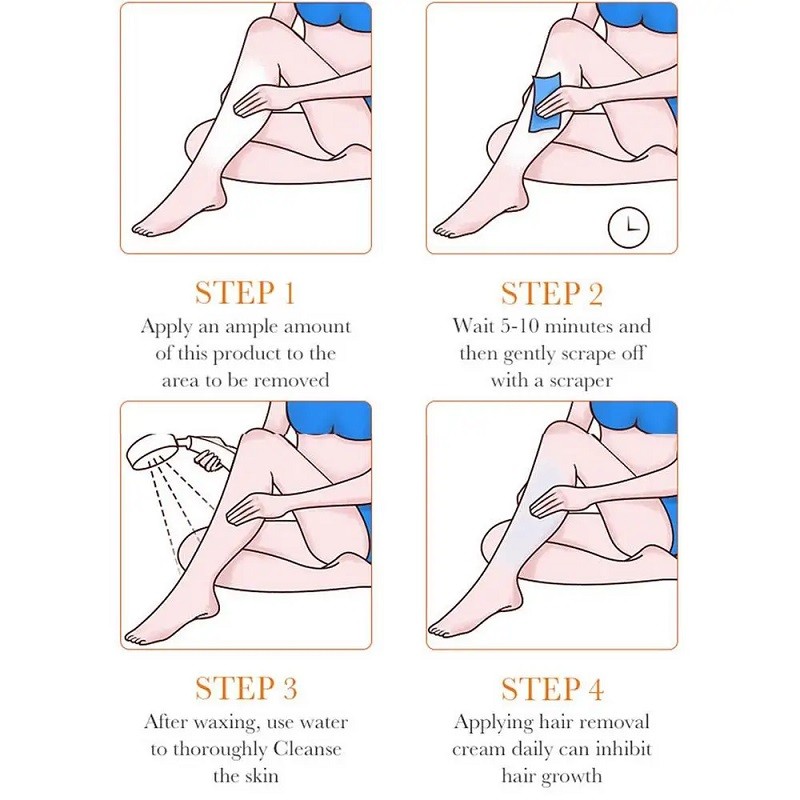 STEP 1
Apply an ample amount of this product to the area to be removed

STEP 2
Wait 5-10 minutes and then gently scrape off with a scraper

STEP 3
After waxing, use water to thoroughly Cleanse the skin

STEP 4
Applying hair removal cream daily can inhibit hair growth